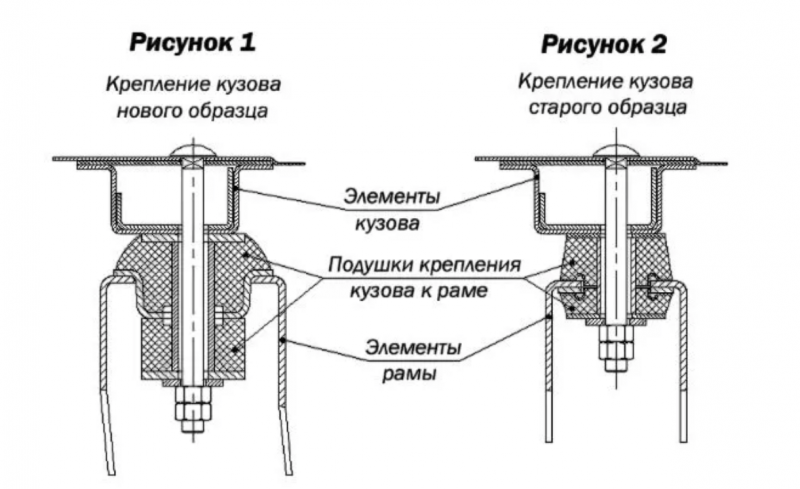 Рисунок 1

Крепление кузова нового образца

Рисунок 2

Крепление кузова старого образца

Элементы кузова

Подушки крепления кузова к раме

Элементы рамы